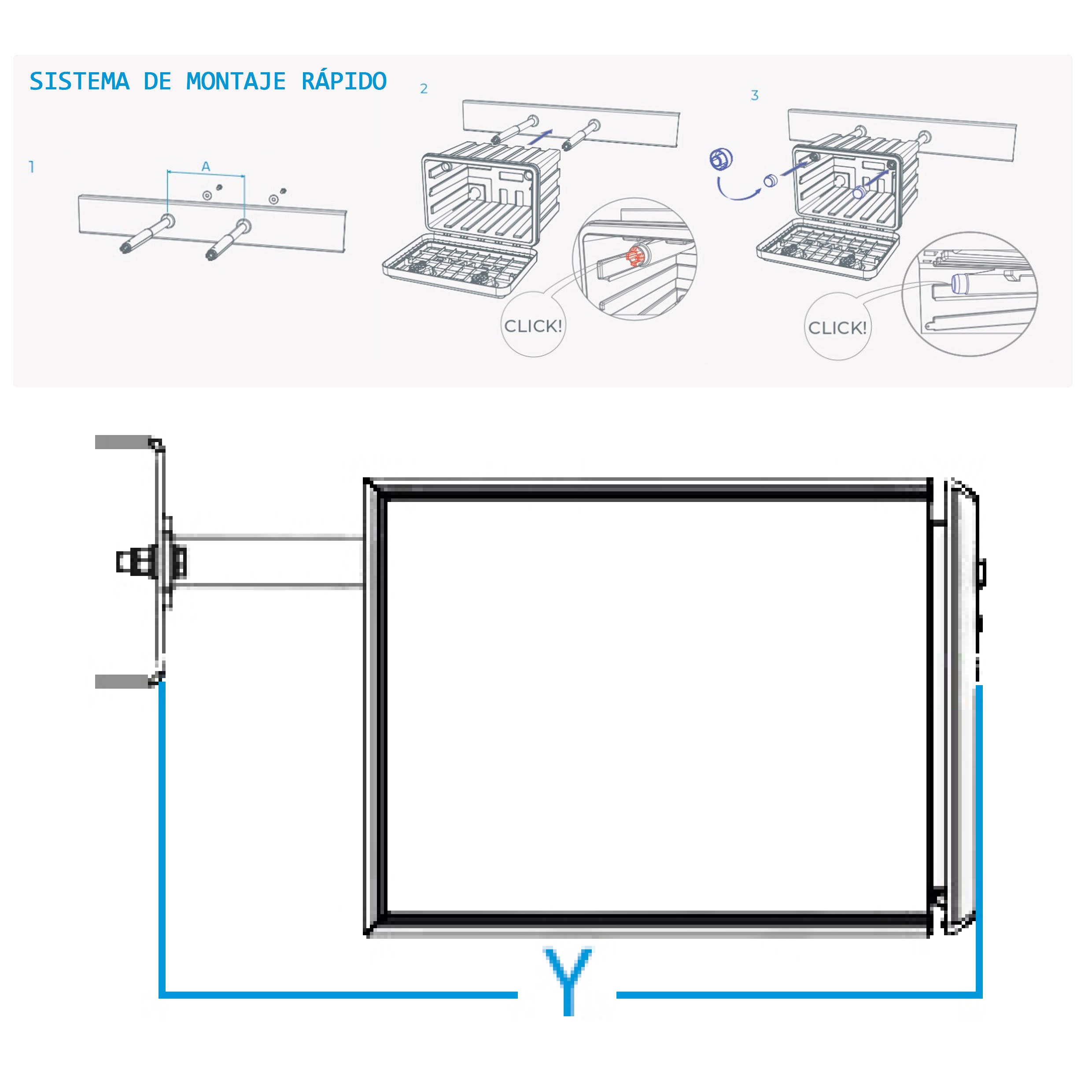 SISTEMA DE MONTAJE RÁPIDO

1

A

2

CLICK!

3

CLICK!

Y