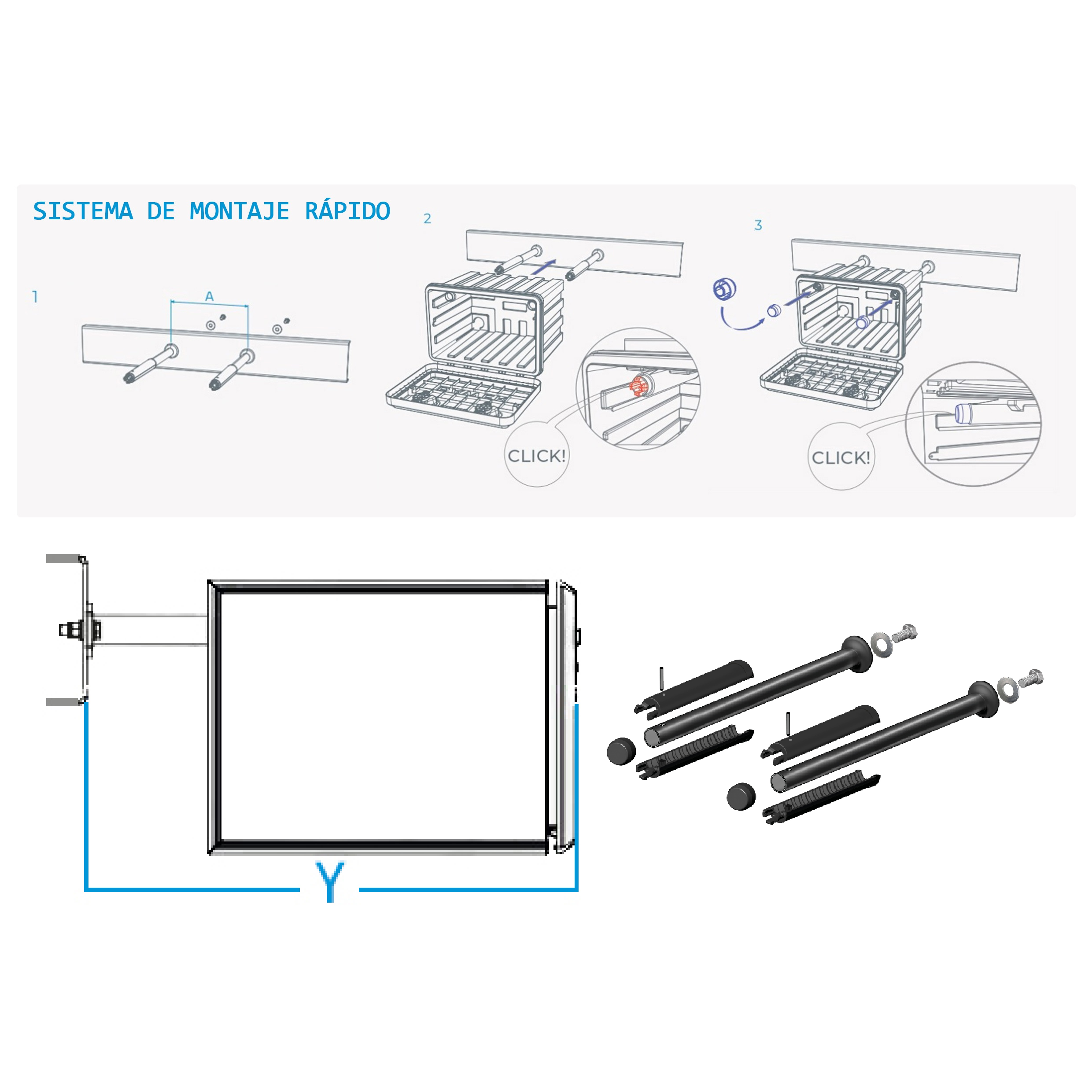 SISTEMA DE MONTAJE RÁPIDO

1

A

2

CLICK!

3

CLICK!

Y